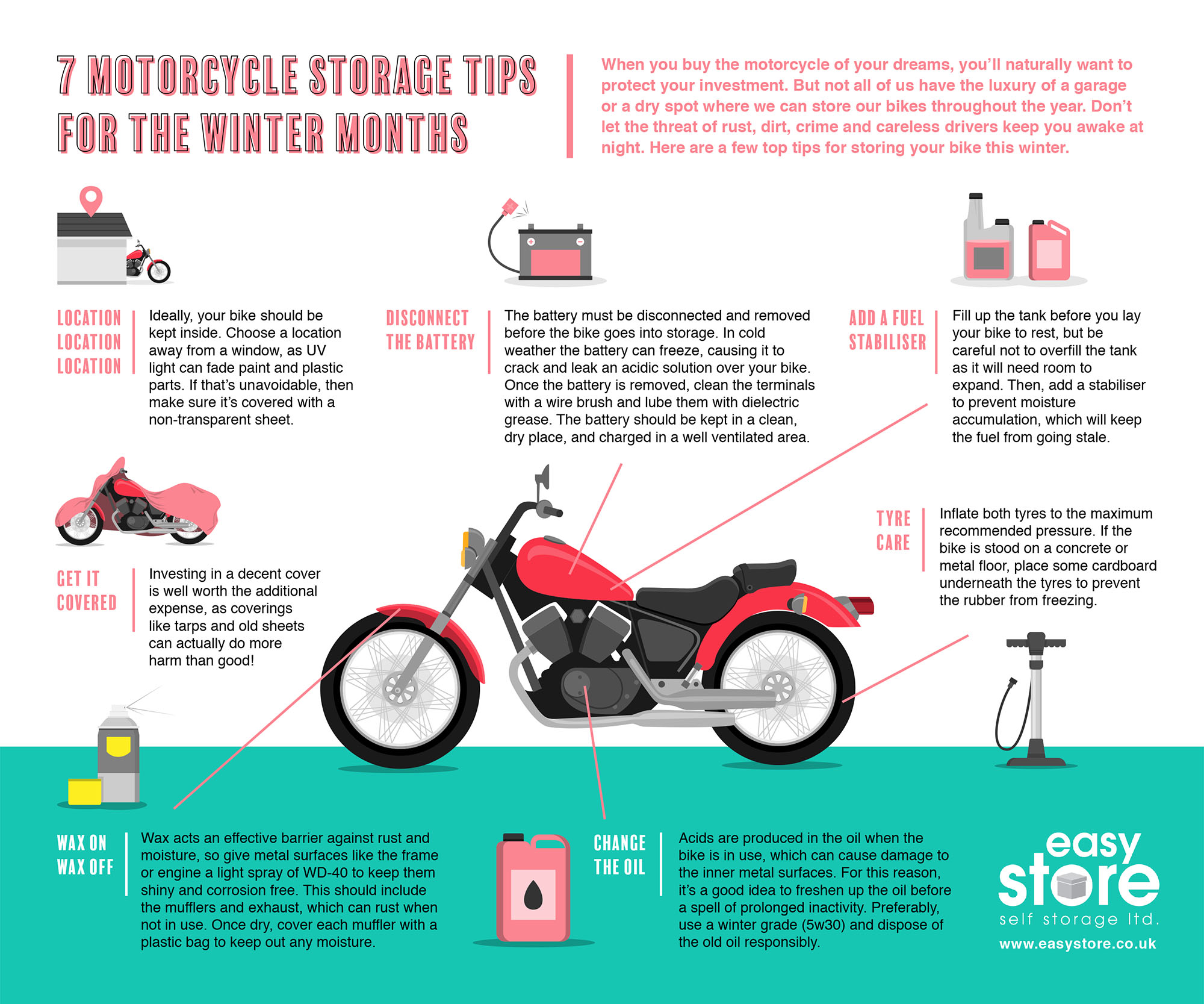 7 MOTORCYCLE STORAGE TIPS FOR THE WINTER MONTHS

When you buy the motorcycle of your dreams, you'll naturally want to protect your investment. But not all of us have the luxury of a garage or a dry spot where we can store our bikes throughout the year. Don't let the threat of rust, dirt, crime and careless drivers keep you awake at night. Here are a few top tips for storing your bike this winter.

LOCATION LOCATION LOCATION

Ideally, your bike should be kept inside. Choose a location away from a window, as UV light can fade paint and plastic parts. If that's unavoidable, then make sure it's covered with a non-transparent sheet.

DISCONNECT THE BATTERY

The battery must be disconnected and removed before the bike goes into storage. In cold weather the battery can freeze, causing it to crack and leak an acidic solution over your bike. Once the battery is removed, clean the terminals with a wire brush and lube them with dielectric grease. The battery should be kept in a clean, dry place, and charged in a well ventilated area.

ADD A FUEL STABILISER

Fill up the tank before you lay your bike to rest, but be careful not to overfill the tank as it will need room to expand. Then, add a stabiliser to prevent moisture accumulation, which will keep the fuel from going stale.

GET IT COVERED

Investing in a decent cover is well worth the additional expense, as coverings like tarps and old sheets can actually do more harm than good!

TYRE CARE

Inflate both tyres to the maximum recommended pressure. If the bike is stood on a concrete or metal floor, place some cardboard underneath the tyres to prevent the rubber from freezing.

WAX ON WAX OFF

Wax acts an effective barrier against rust and moisture, so give metal surfaces like the frame or engine a light spray of WD-40 to keep them shiny and corrosion free. This should include the mufflers and exhaust, which can rust when not in use. Once dry, cover each muffler with a plastic bag to keep out any moisture.

CHANGE THE OIL

Acids are produced in the oil when the bike is in use, which can cause damage to the inner metal surfaces. For this reason, it's a good idea to freshen up the oil before a spell of prolonged inactivity. Preferably, use a winter grade (5w30) and dispose of the old oil responsibly.

easy store
self storage ltd.
www.easystore.co.uk