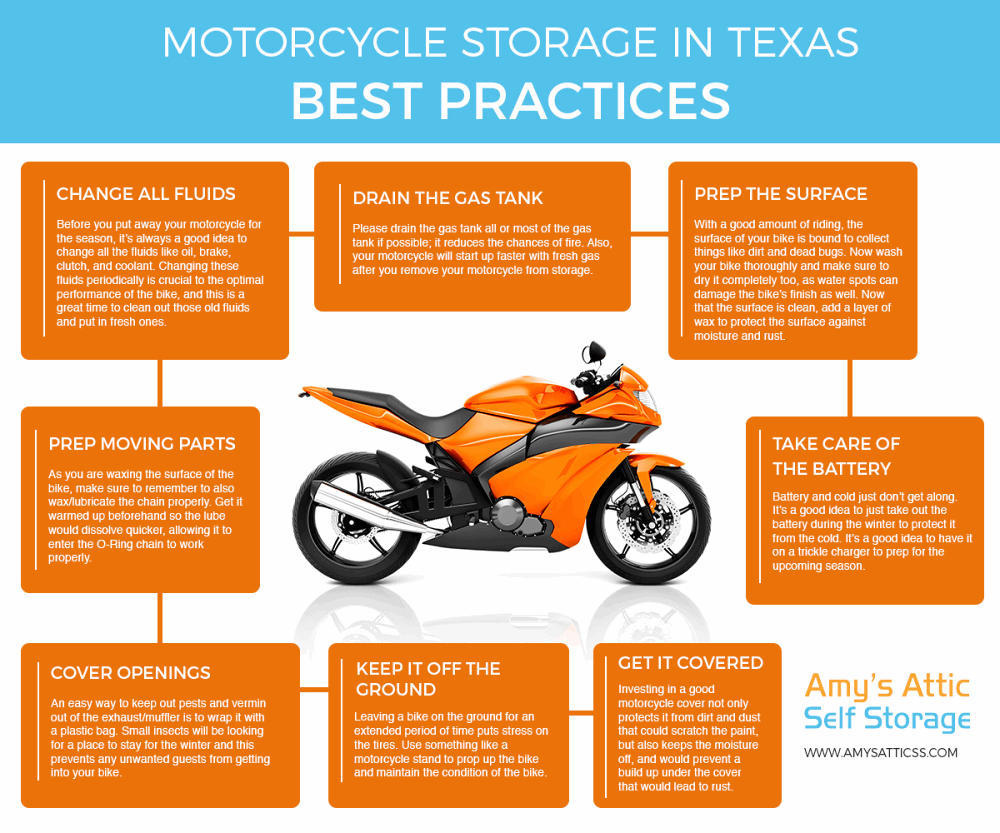 MOTORCYCLE STORAGE IN TEXAS
BEST PRACTICES

CHANGE ALL FLUIDS

Before you put away your motorcycle for the season, it's always a good idea to change all the fluids like oil, brake, clutch, and coolant. Changing these fluids periodically is crucial to the optimal performance of the bike, and this is a great time to clean out those old fluids and put in fresh ones.

DRAIN THE GAS TANK

Please drain the gas tank all or most of the gas tank if possible; it reduces the chances of fire. Also, your motorcycle will start up faster with fresh gas after you remove your motorcycle from storage.

PREP THE SURFACE

With a good amount of riding, the surface of your bike is bound to collect things like dirt and dead bugs. Now wash your bike thoroughly and make sure to dry it completely too, as water spots can damage the bike's finish as well. Now that the surface is clean, add a layer of wax to protect the surface against moisture and rust.

PREP MOVING PARTS

As you are waxing the surface of the bike, make sure to remember to also wax/lubricate the chain properly. Get it warmed up beforehand so the lube would dissolve quicker, allowing it to enter the O-Ring chain to work properly.

TAKE CARE OF THE BATTERY

Battery and cold just don't get along. It's a good idea to just take out the battery during the winter to protect it from the cold. It's a good idea to have it on a trickle charger to prep for the upcoming season.

COVER OPENINGS

An easy way to keep out pests and vermin out of the exhaust/muffler is to wrap it with a plastic bag. Small insects will be looking for a place to stay for the winter and this prevents any unwanted guests from getting into your bike.

KEEP IT OFF THE GROUND

Leaving a bike on the ground for an extended period of time puts stress on the tires. Use something like a motorcycle stand to prop up the bike and maintain the condition of the bike.

GET IT COVERED

Investing in a good motorcycle cover not only protects it from dirt and dust that could scratch the paint, but also keeps the moisture off, and would prevent a build up under the cover that would lead to rust.

Amy's Attic
Self Storage
WWW.AMYSATTICSS.COM