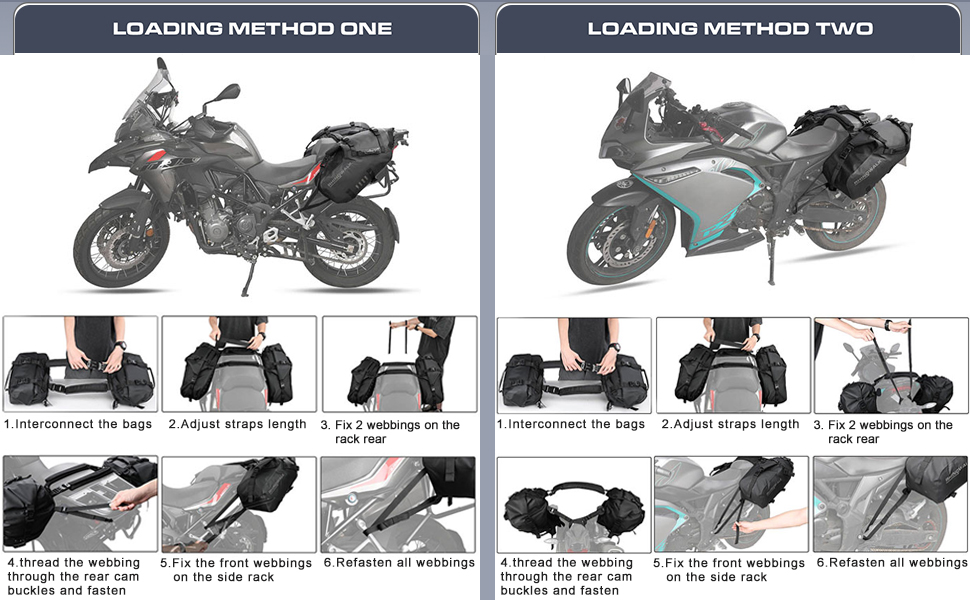 LOADING METHOD ONE

1.Interconnect the bags

2.Adjust straps length

3. Fix 2 webbings on the rack rear

4.thread the webbing through the rear cam buckles and fasten

5.Fix the front webbings on the side rack

6.Refasten all webbings

LOADING METHOD TWO

1.Interconnect the bags

2.Adjust straps length

3. Fix 2 webbings on the rack rear

4.thread the webbing through the rear cam buckles and fasten

5.Fix the front webbings on the side rack

6.Refasten all webbings