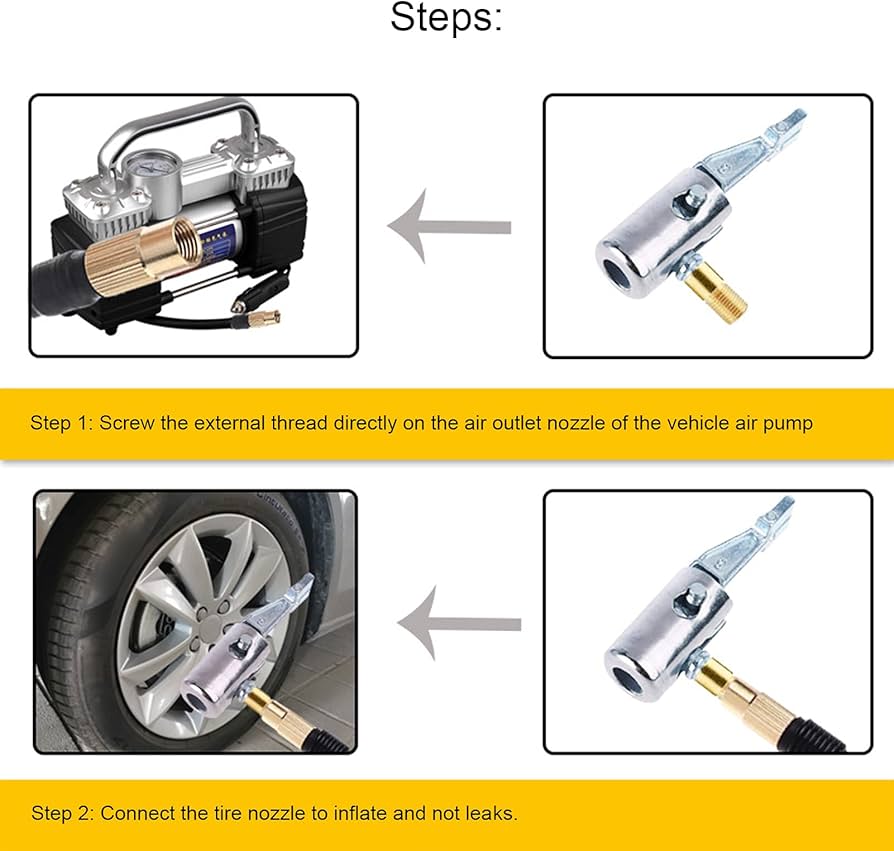 Steps:

Step 1: Screw the external thread directly on the air outlet nozzle of the vehicle air pump

Step 2: Connect the tire nozzle to inflate and not leaks.