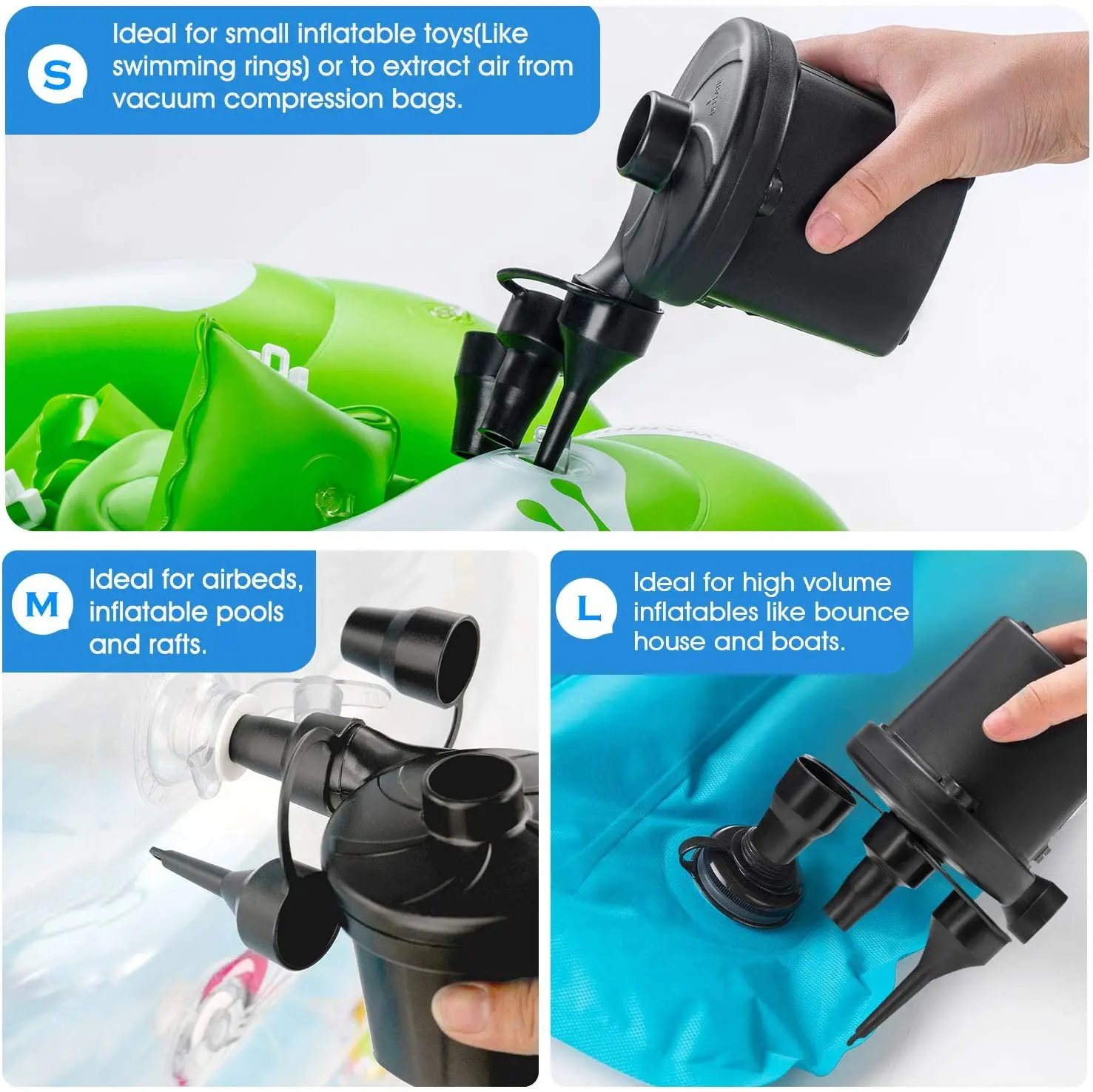 S

Ideal for small inflatable toys(Like swimming rings) or to extract air from vacuum compression bags.

M

Ideal for airbeds, inflatable pools and rafts.

L

Ideal for high volume inflatables like bounce house and boats.