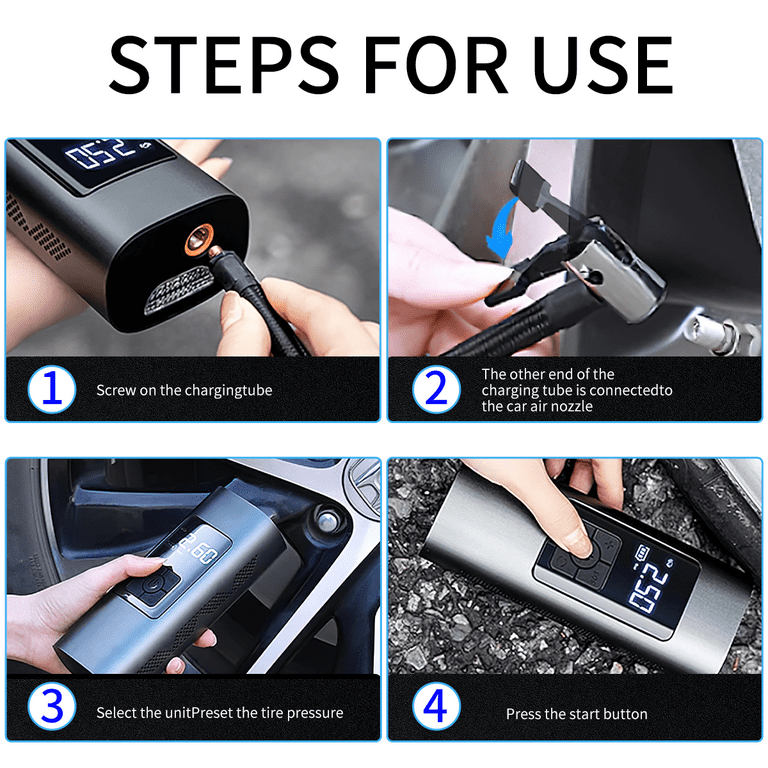 STEPS FOR USE

2.50

1 Screw on the chargingtube

2 The other end of the charging tube is connectedto the car air nozzle

2.60

3 Select the unitPreset the tire pressure

2.50

4 Press the start button