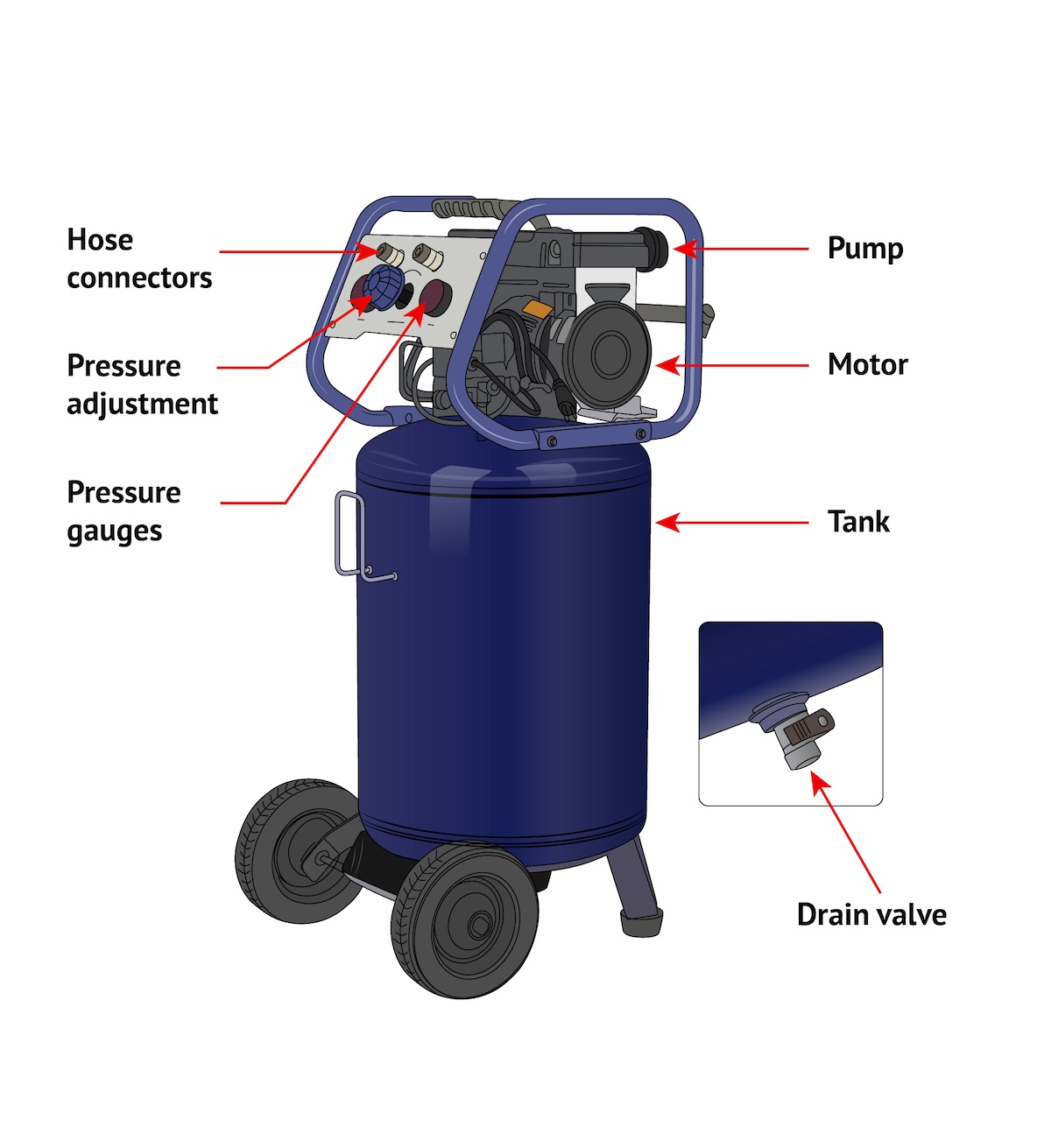 Hose connectors

Pressure adjustment

Pressure gauges

Pump

Motor

Tank

Drain valve