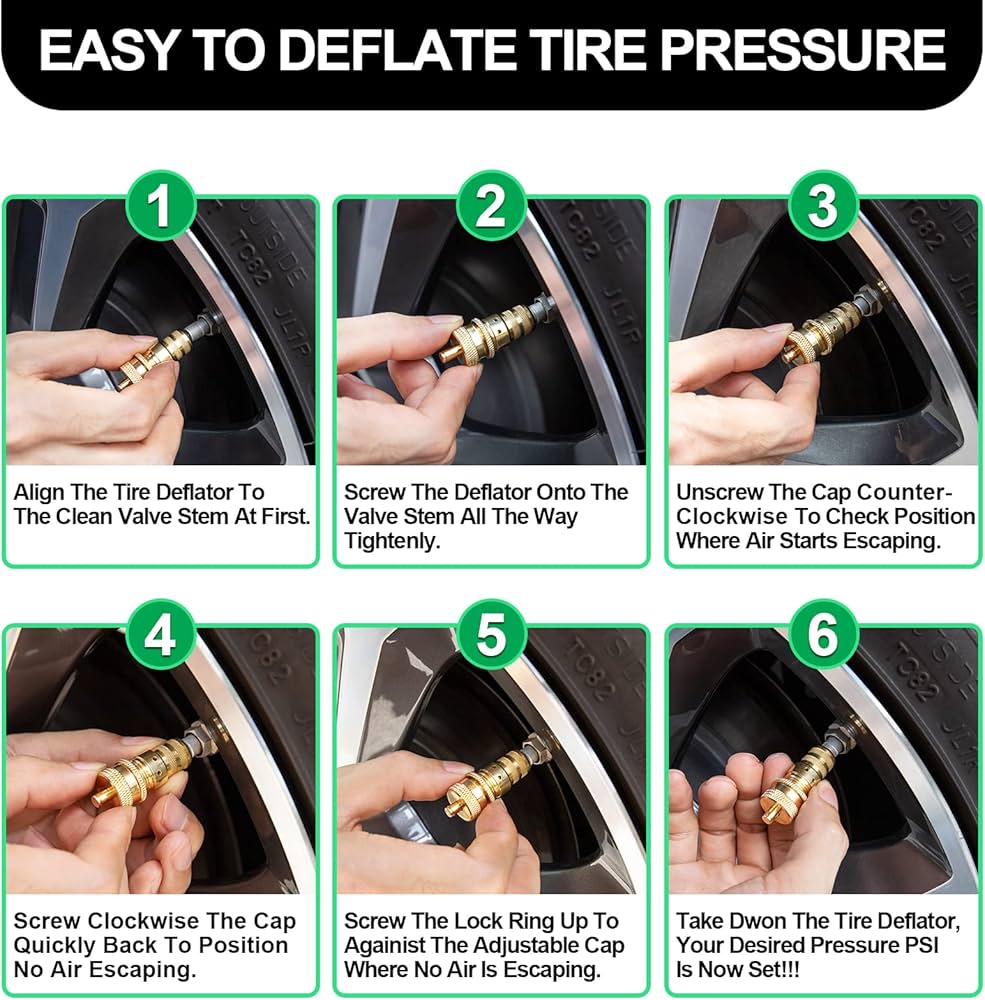 EASY TO DEFLATE TIRE PRESSURE

1

Align The Tire Deflator To The Clean Valve Stem At First.

2

Screw The Deflator Onto The Valve Stem All The Way Tightenly.

3

Unscrew The Cap Counter-Clockwise To Check Position Where Air Starts Escaping.

4

Screw Clockwise The Cap Quickly Back To Position No Air Escaping.

5

Screw The Lock Ring Up To Againist The Adjustable Cap Where No Air Is Escaping.

6

Take Dwon The Tire Deflator, Your Desired Pressure PSI Is Now Set!!!