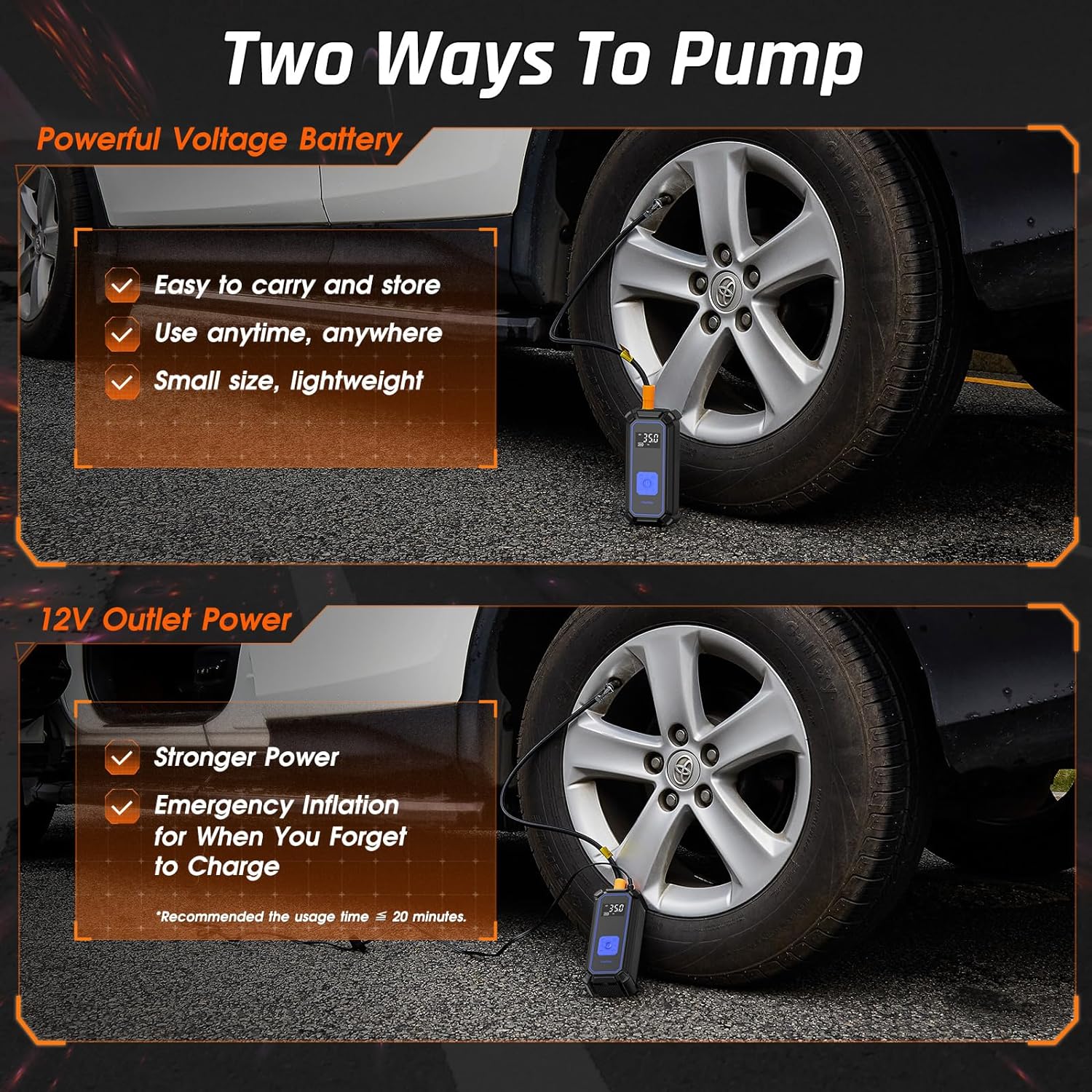 Two Ways To Pump

Powerful Voltage Battery

Easy to carry and store

Use anytime, anywhere

Small size, lightweight

35.0

12V Outlet Power

Stronger Power

Emergency Inflation for When You Forget to Charge

*Recommended the usage time ≦ 20 minutes.

35.0