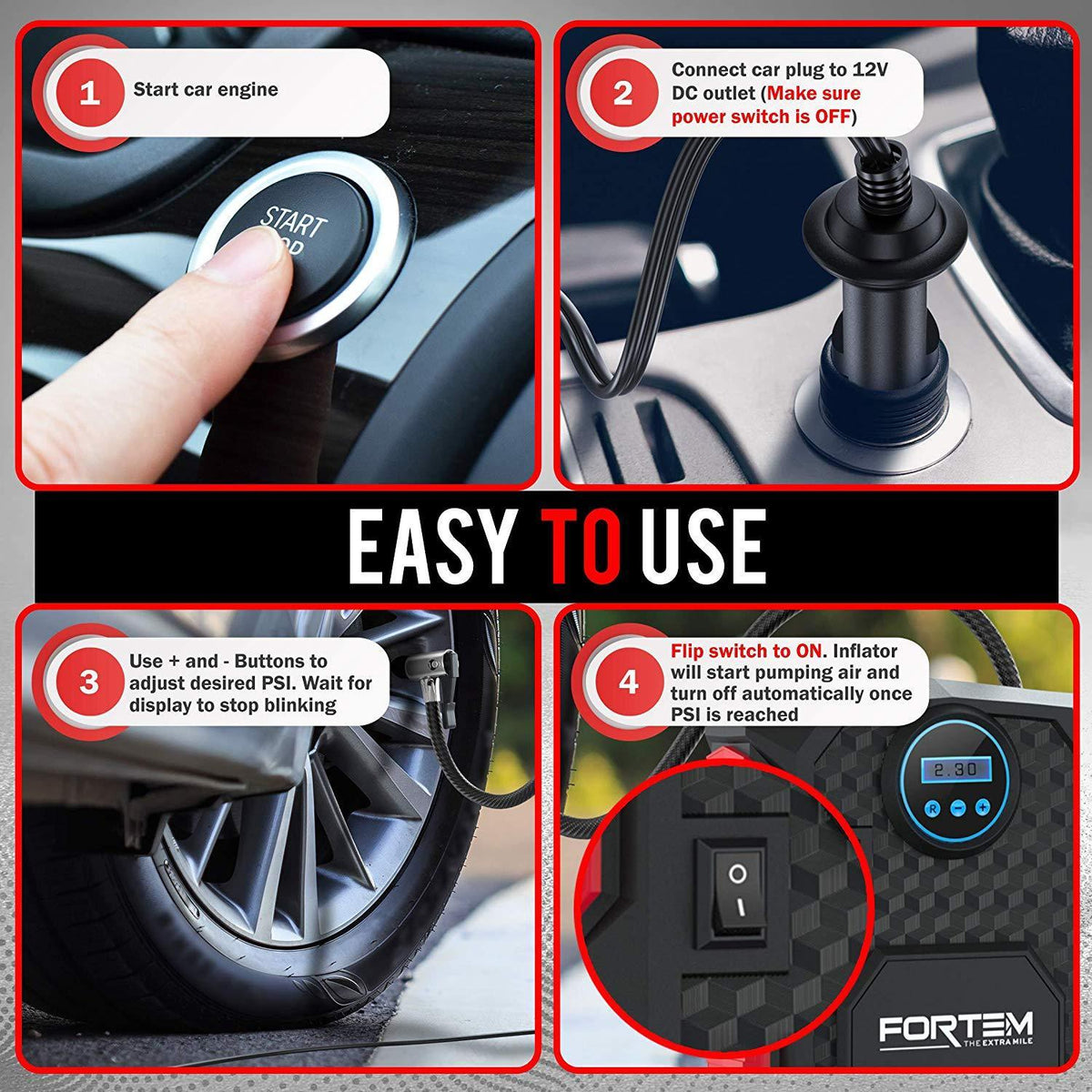 1 Start car engine

START

2 Connect car plug to 12V DC outlet (Make sure power switch is OFF)

EASY TO USE

3 Use + and - Buttons to adjust desired PSI. Wait for display to stop blinking

4 Flip switch to ON. Inflator will start pumping air and turn off automatically once PSI is reached

2.30

R − +

O

I

FORTEM
THE EXTRA MILE