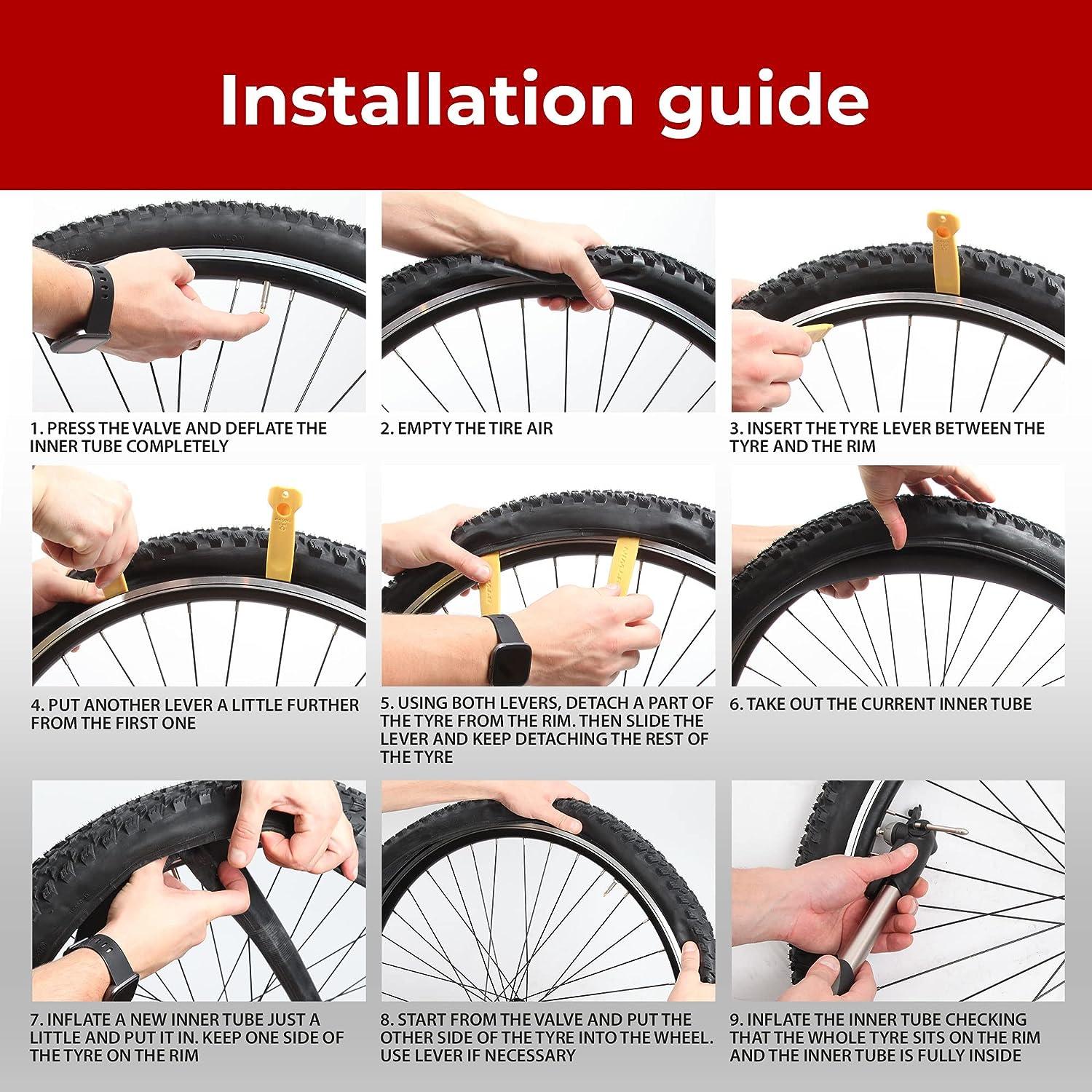 Installation guide

1. PRESS THE VALVE AND DEFLATE THE INNER TUBE COMPLETELY

2. EMPTY THE TIRE AIR

3. INSERT THE TYRE LEVER BETWEEN THE TYRE AND THE RIM

4. PUT ANOTHER LEVER A LITTLE FURTHER FROM THE FIRST ONE

5. USING BOTH LEVERS, DETACH A PART OF THE TYRE FROM THE RIM. THEN SLIDE THE LEVER AND KEEP DETACHING THE REST OF THE TYRE

6. TAKE OUT THE CURRENT INNER TUBE

7. INFLATE A NEW INNER TUBE JUST A LITTLE AND PUT IT IN. KEEP ONE SIDE OF THE TYRE ON THE RIM

8. START FROM THE VALVE AND PUT THE OTHER SIDE OF THE TYRE INTO THE WHEEL. USE LEVER IF NECESSARY

9. INFLATE THE INNER TUBE CHECKING THAT THE WHOLE TYRE SITS ON THE RIM AND THE INNER TUBE IS FULLY INSIDE