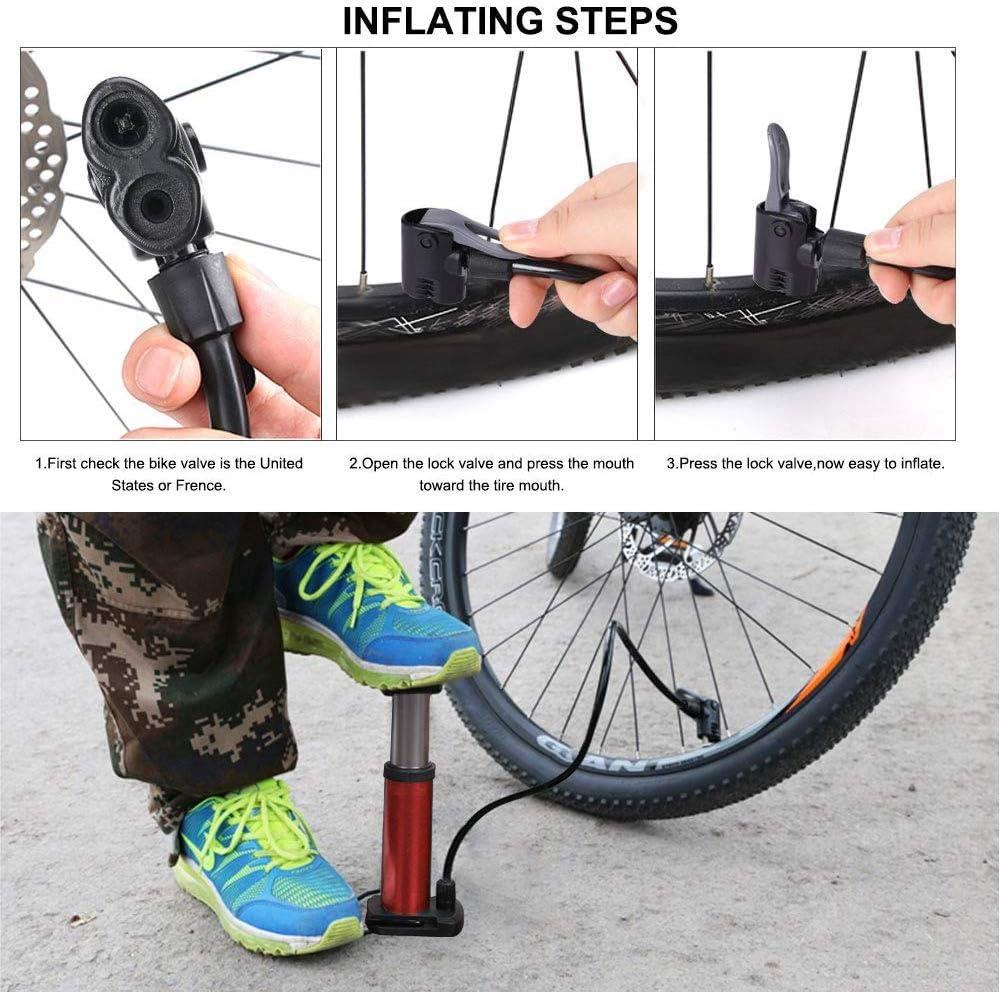 INFLATING STEPS

1.First check the bike valve is the United States or Frence.

2.Open the lock valve and press the mouth toward the tire mouth.

3.Press the lock valve,now easy to inflate.

GIANT