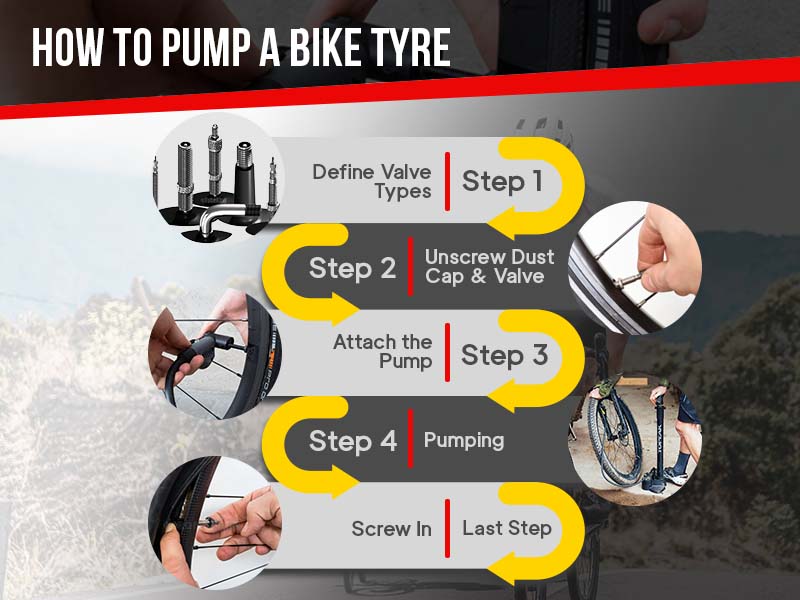 HOW TO PUMP A BIKE TYRE

Define Valve Types | Step 1

Step 2 | Unscrew Dust Cap & Valve

Attach the Pump | Step 3

Step 4 | Pumping

Screw In | Last Step