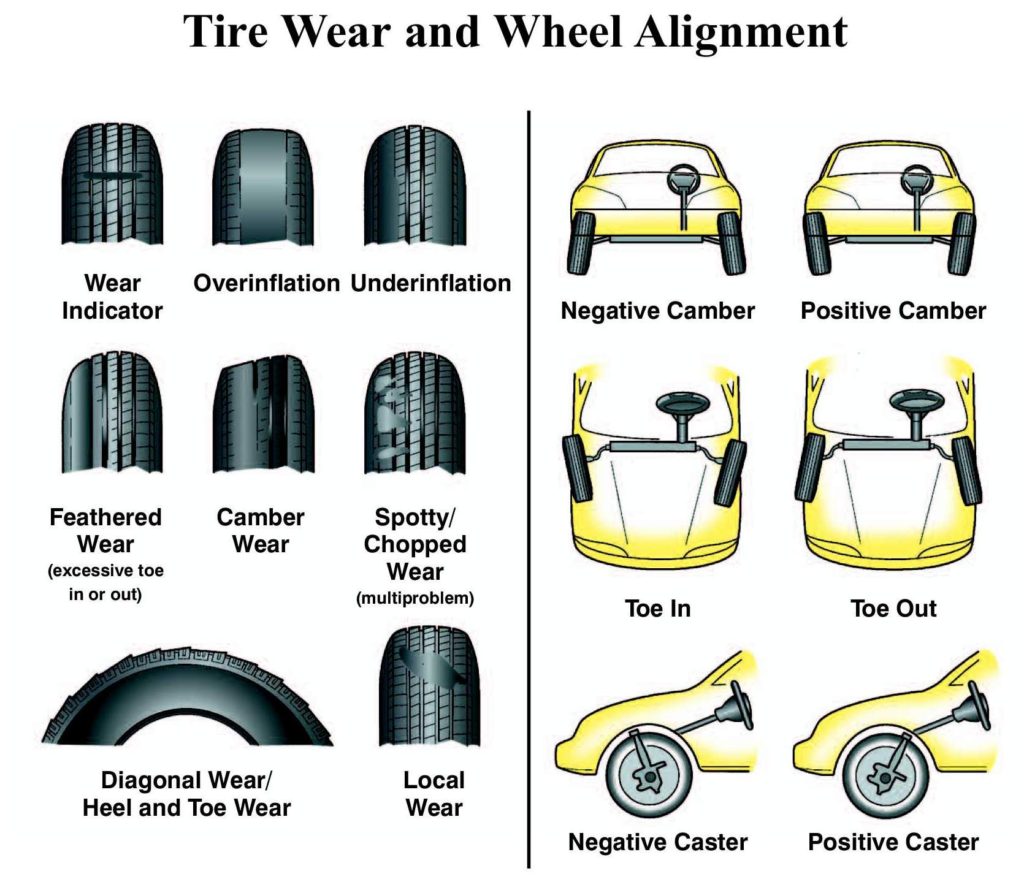 Tire Wear and Wheel Alignment

Wear Indicator

Overinflation

Underinflation

Feathered Wear
(excessive toe in or out)

Camber Wear

Spotty/ Chopped Wear
(multiproblem)

Diagonal Wear/ Heel and Toe Wear

Local Wear

Negative Camber

Positive Camber

Toe In

Toe Out

Negative Caster

Positive Caster