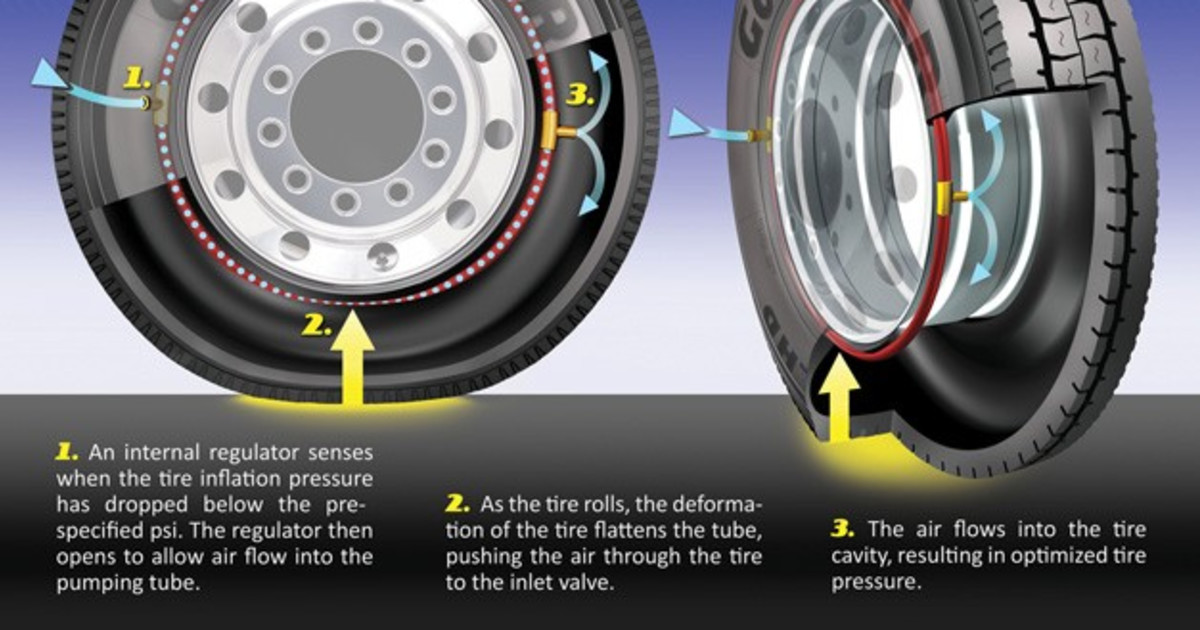 1.

3.

2.

1. An internal regulator senses when the tire inflation pressure has dropped below the prespecified psi. The regulator then opens to allow air flow into the pumping tube.

2. As the tire rolls, the deformation of the tire flattens the tube, pushing the air through the tire to the inlet valve.

3. The air flows into the tire cavity, resulting in optimized tire pressure.