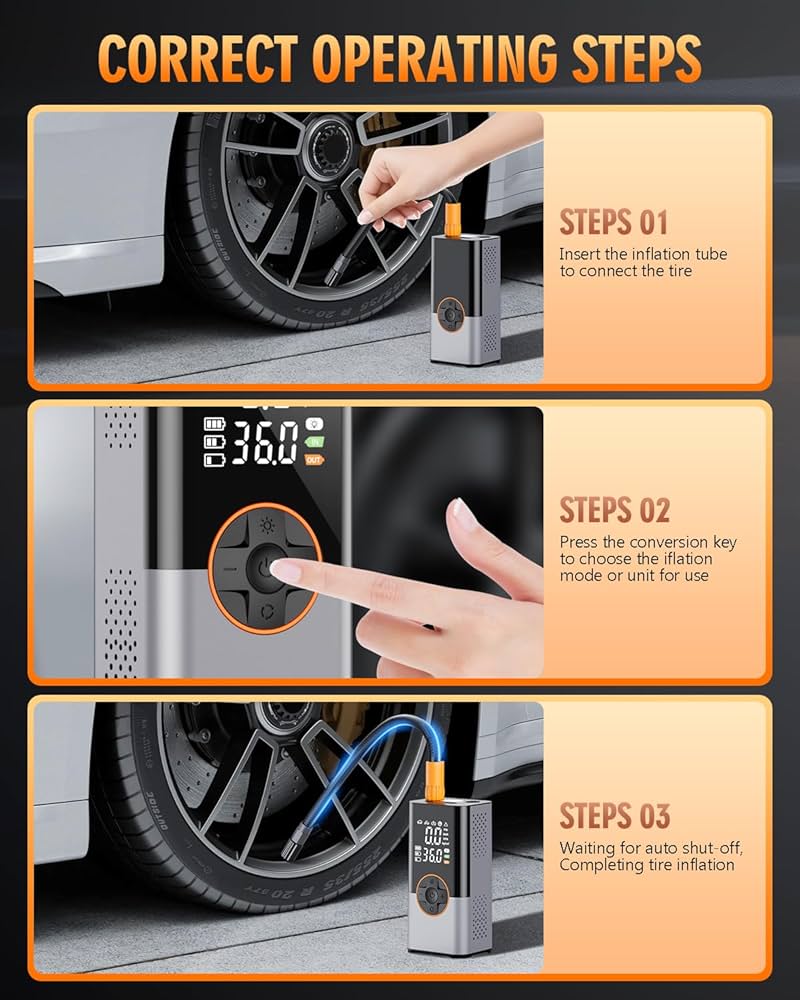 CORRECT OPERATING STEPS

STEPS 01
Insert the inflation tube to connect the tire

36.0
IN
OUT

STEPS 02
Press the conversion key to choose the iflation mode or unit for use

0.0
36.0

STEPS 03
Waiting for auto shut-off, Completing tire inflation