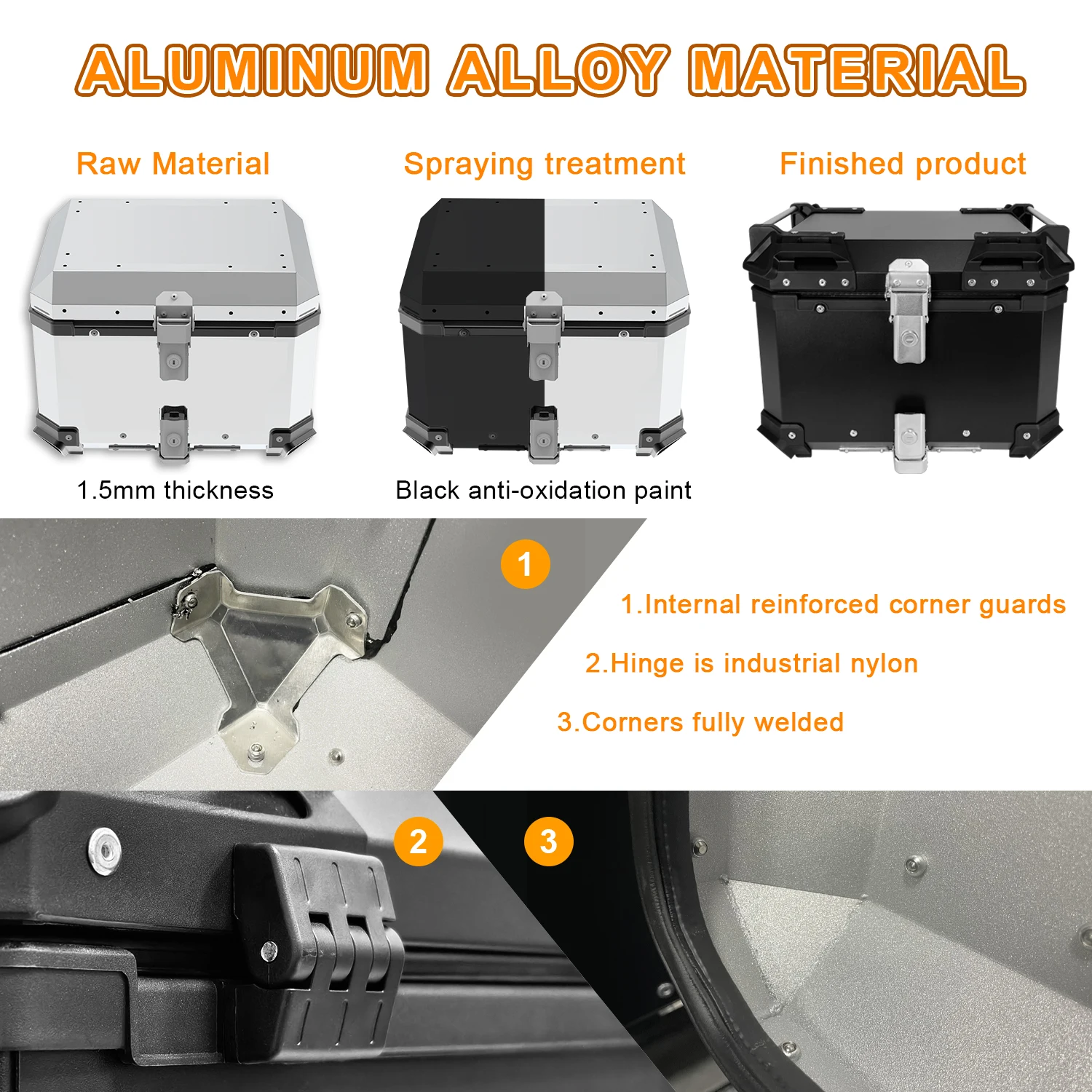 ALUMINUM ALLOY MATERIAL

Raw Material

Spraying treatment

Finished product

1.5mm thickness

Black anti-oxidation paint

1

1.Internal reinforced corner guards

2.Hinge is industrial nylon

3.Corners fully welded

2

3