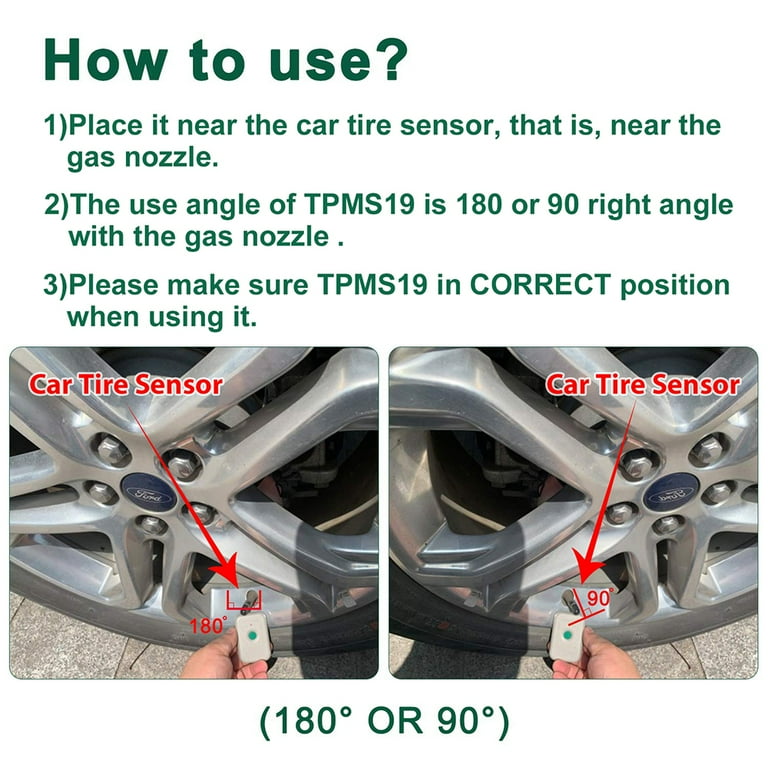 How to use?

1)Place it near the car tire sensor, that is, near the gas nozzle.

2)The use angle of TPMS19 is 180 or 90 right angle with the gas nozzle .

3)Please make sure TPMS19 in CORRECT position when using it.

Car Tire Sensor

Ford

180°

Car Tire Sensor

Ford

90°

(180° OR 90°)