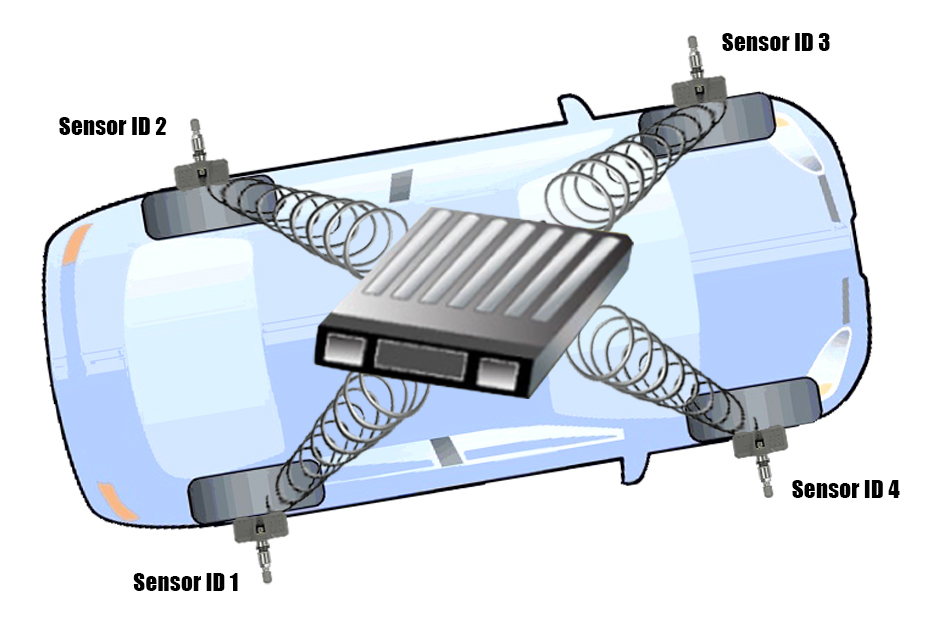 Sensor ID 3

Sensor ID 2

Sensor ID 4

Sensor ID 1