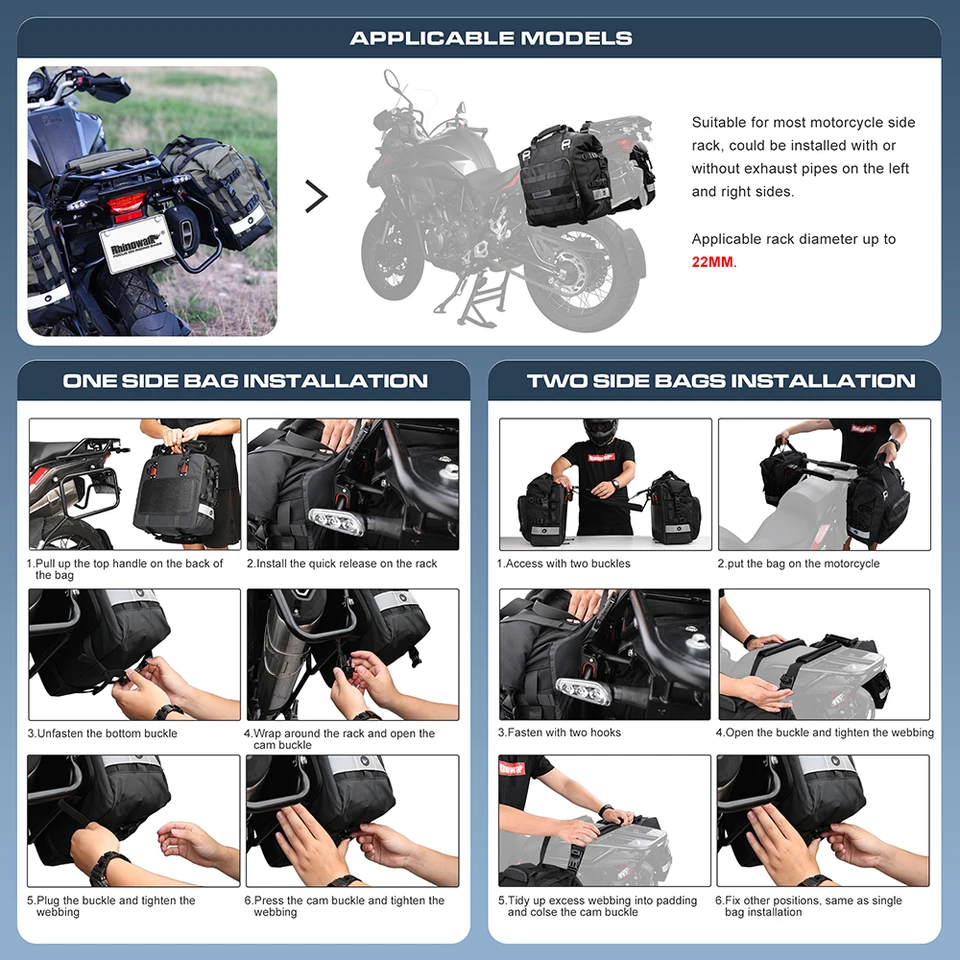 APPLICABLE MODELS

Rhinowalk

Suitable for most motorcycle side rack, could be installed with or without exhaust pipes on the left and right sides.

Applicable rack diameter up to 22MM.

ONE SIDE BAG INSTALLATION

1.Pull up the top handle on the back of the bag

2.Install the quick release on the rack

3.Unfasten the bottom buckle

4.Wrap around the rack and open the cam buckle

5.Plug the buckle and tighten the webbing

6.Press the cam buckle and tighten the webbing

TWO SIDE BAGS INSTALLATION

1.Access with two buckles

2.put the bag on the motorcycle

3.Fasten with two hooks

4.Open the buckle and tighten the webbing

5.Tidy up excess webbing into padding and colse the cam buckle

6.Fix other positions, same as single bag installation