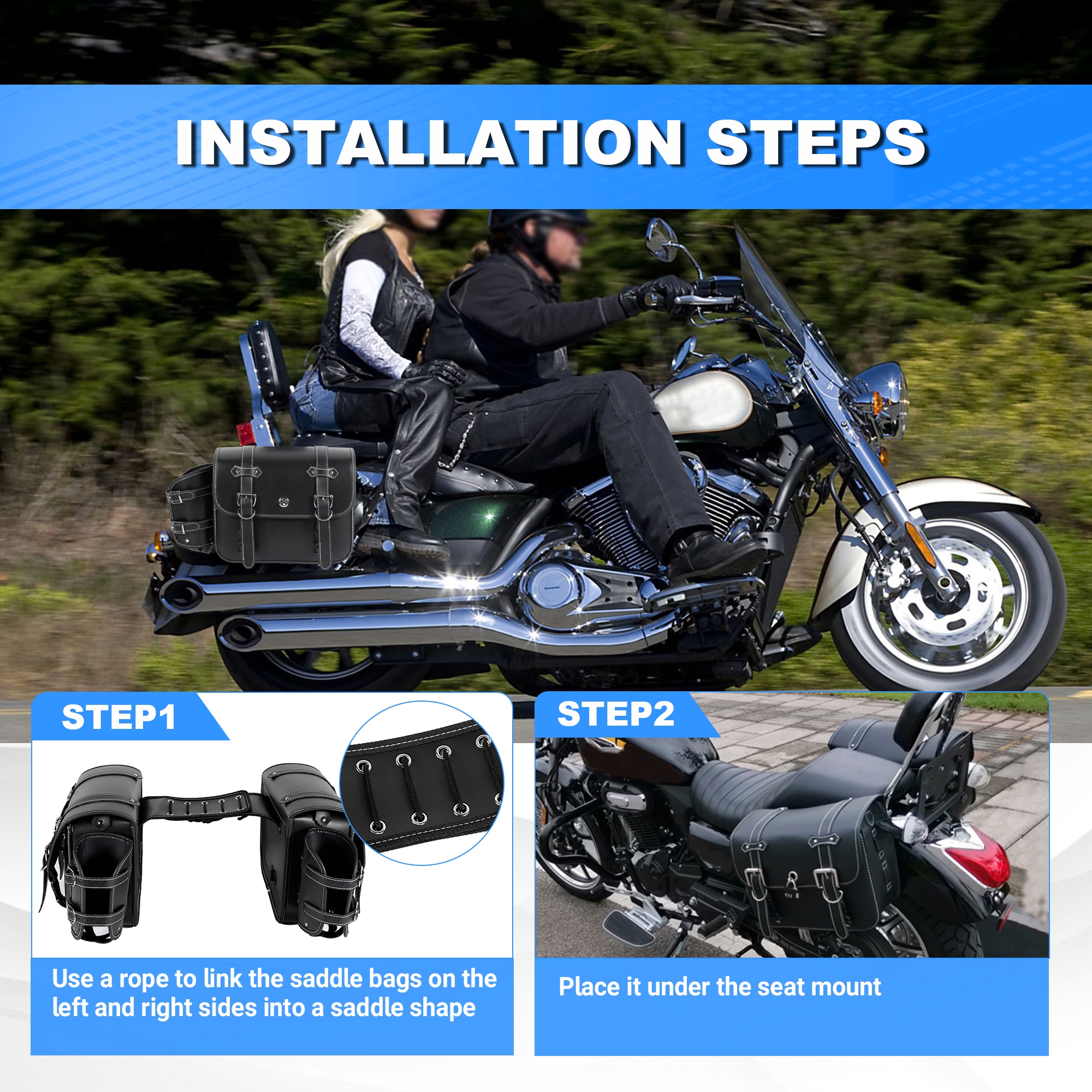 INSTALLATION STEPS

STEP1

Use a rope to link the saddle bags on the left and right sides into a saddle shape

STEP2

Place it under the seat mount