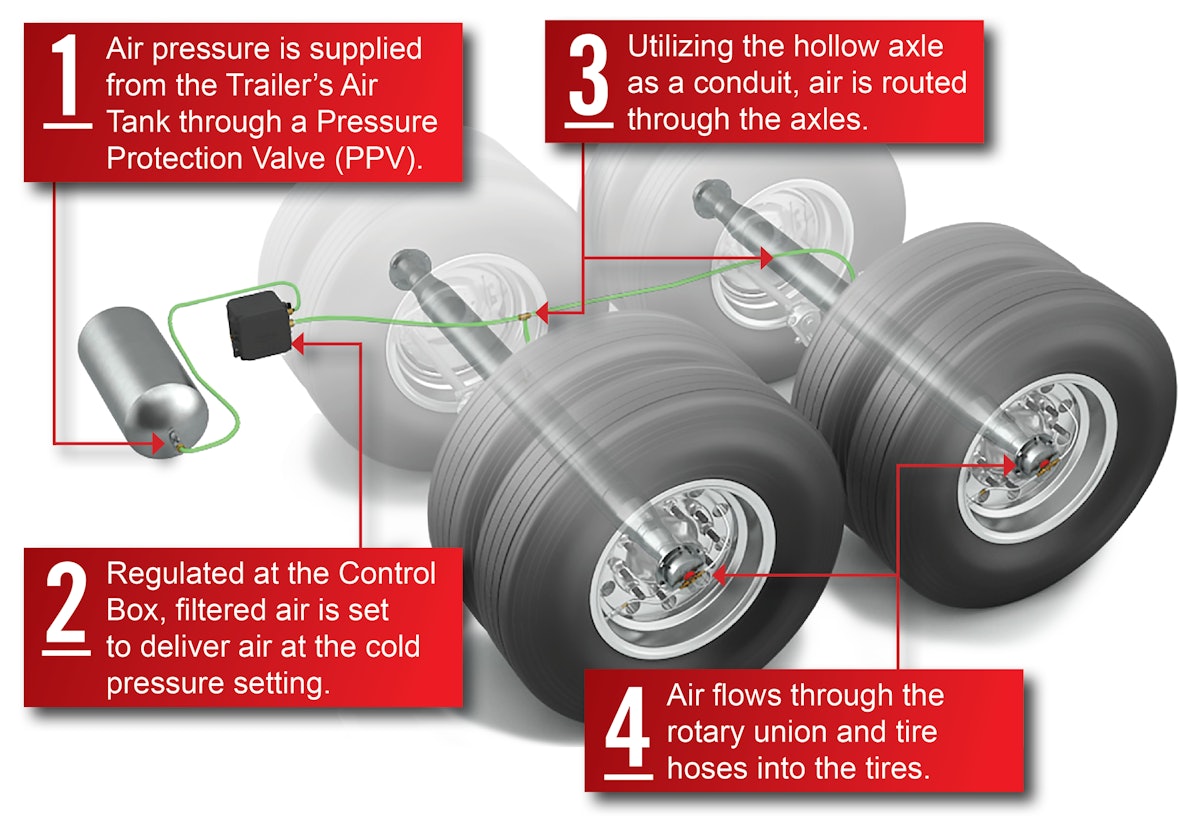 1 Air pressure is supplied from the Trailer's Air Tank through a Pressure Protection Valve (PPV).

3 Utilizing the hollow axle as a conduit, air is routed through the axles.

2 Regulated at the Control Box, filtered air is set to deliver air at the cold pressure setting.

4 Air flows through the rotary union and tire hoses into the tires.