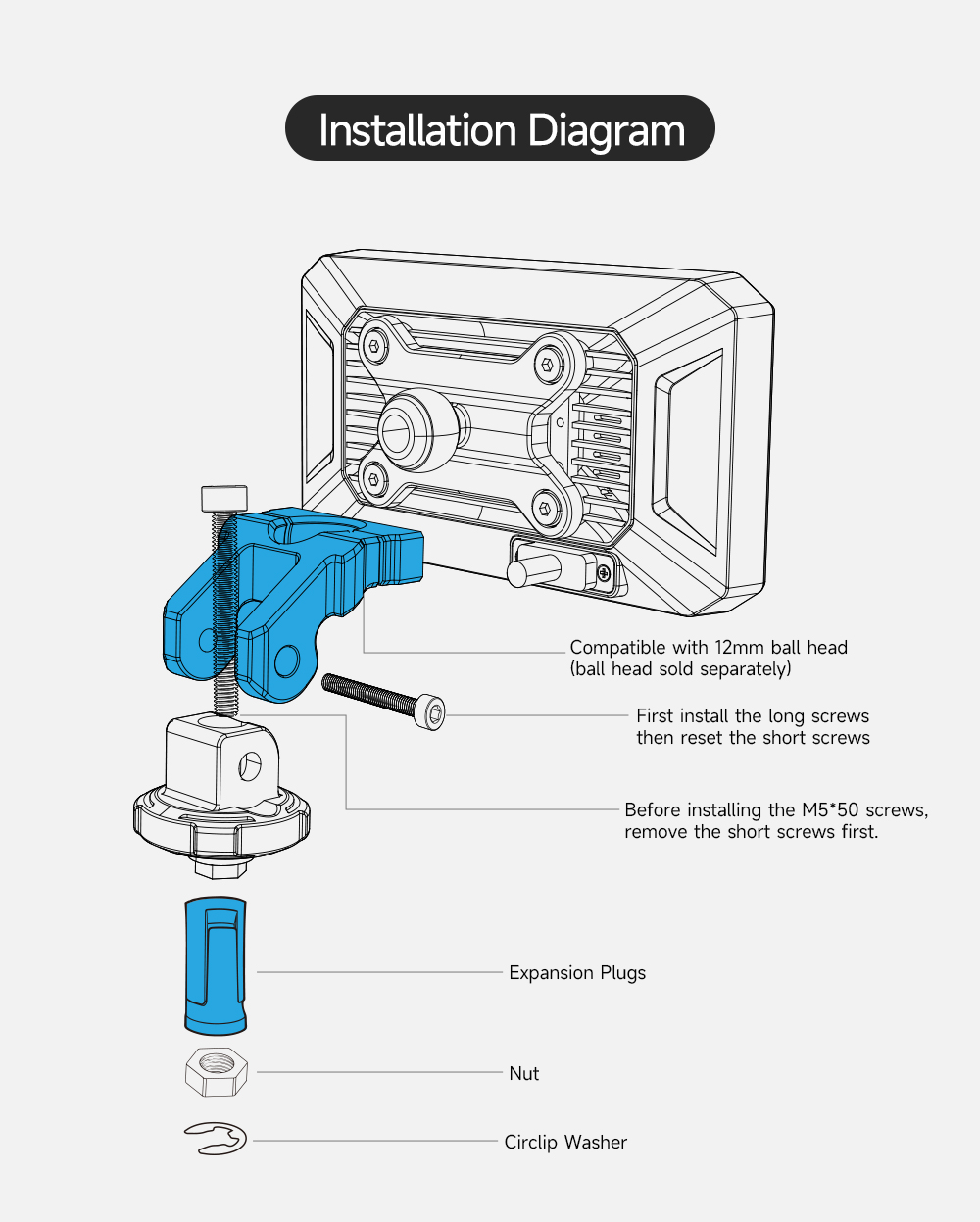 Installation Diagram

Compatible with 12mm ball head
(ball head sold separately)

First install the long screws
then reset the short screws

Before installing the M5*50 screws,
remove the short screws first.

Expansion Plugs

Nut

Circlip Washer